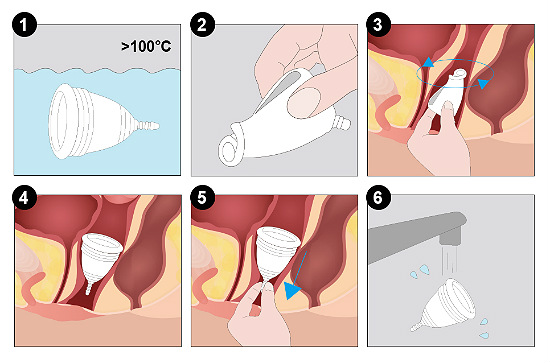 1

>100°C

2

3

4

5

6